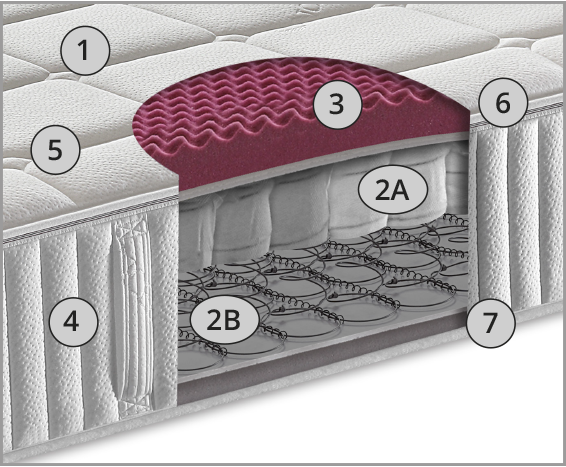 1
3
6
5
2A
4
2B
7